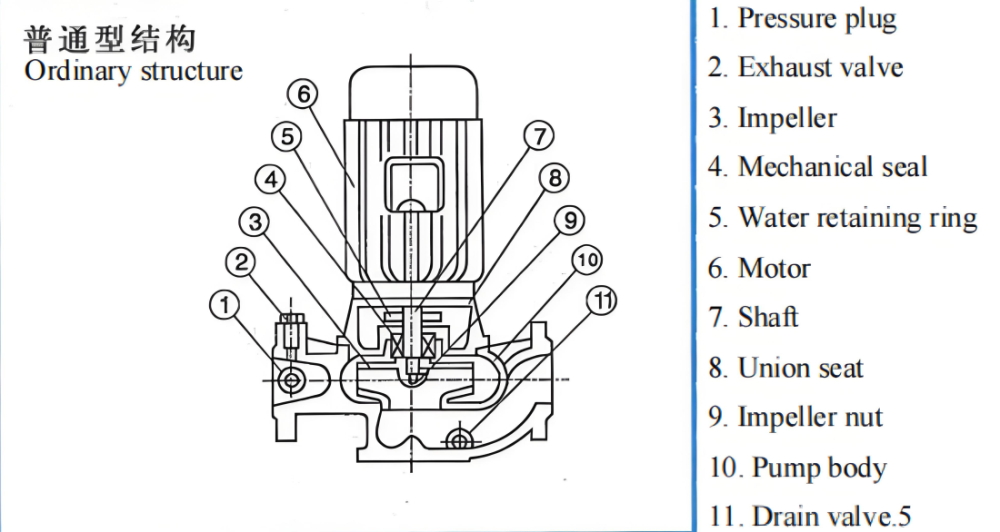 普通型结构
Ordinary structure

6
5
4
3
2
1
7
8
9
10
11

1. Pressure plug
2. Exhaust valve
3. Impeller
4. Mechanical seal
5. Water retaining ring
6. Motor
7. Shaft
8. Union seat
9. Impeller nut
10. Pump body
11. Drain valve.5